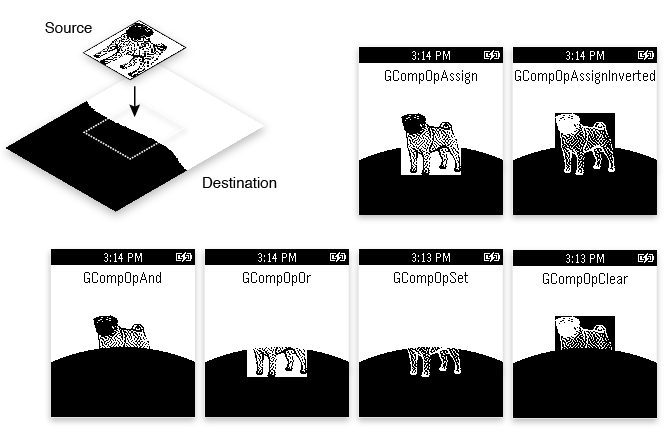 Source

Destination

3:14 PM
GCompOpAssign

3:14 PM
GCompOpAssignInverted

3:14 PM
GCompOpAnd

3:14 PM
GCompOpOr

3:13 PM
GCompOpSet

3:13 PM
GCompOpClear